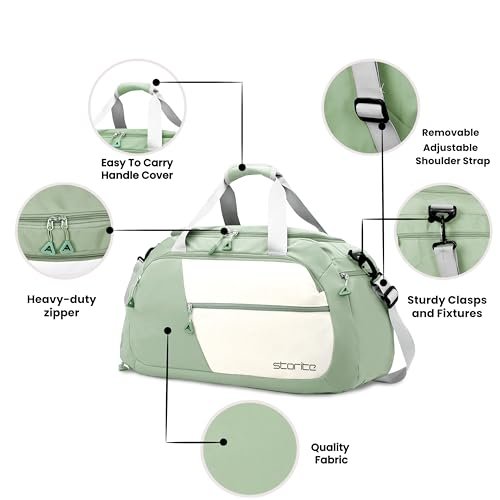 Easy To Carry
Handle Cover

Removable
Adjustable
Shoulder Strap

Heavy-duty
zipper

Sturdy Clasps
and Fixtures

storite

Quality
Fabric